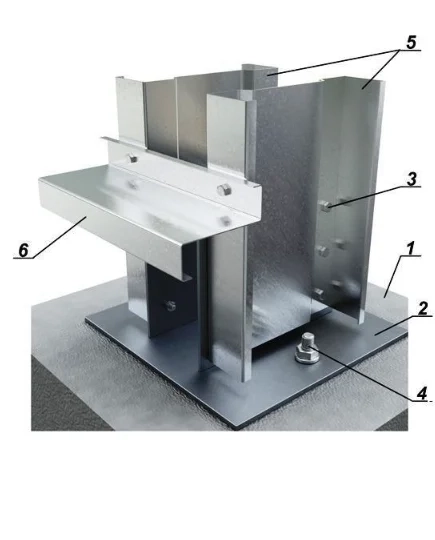 5
3
6
1
2
4