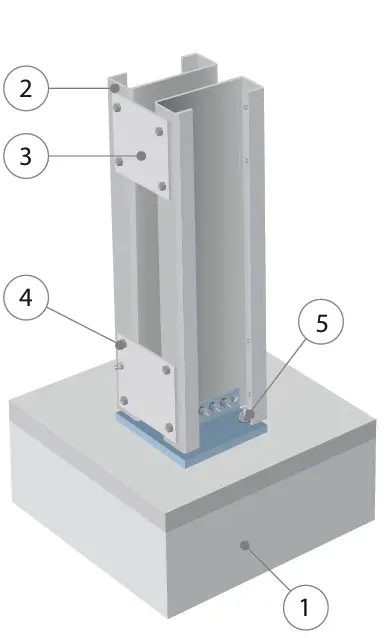 2
3
4
5
1