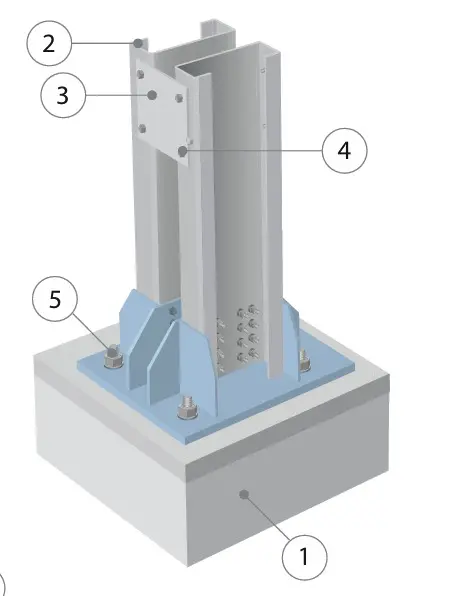 2
3
4
5
1